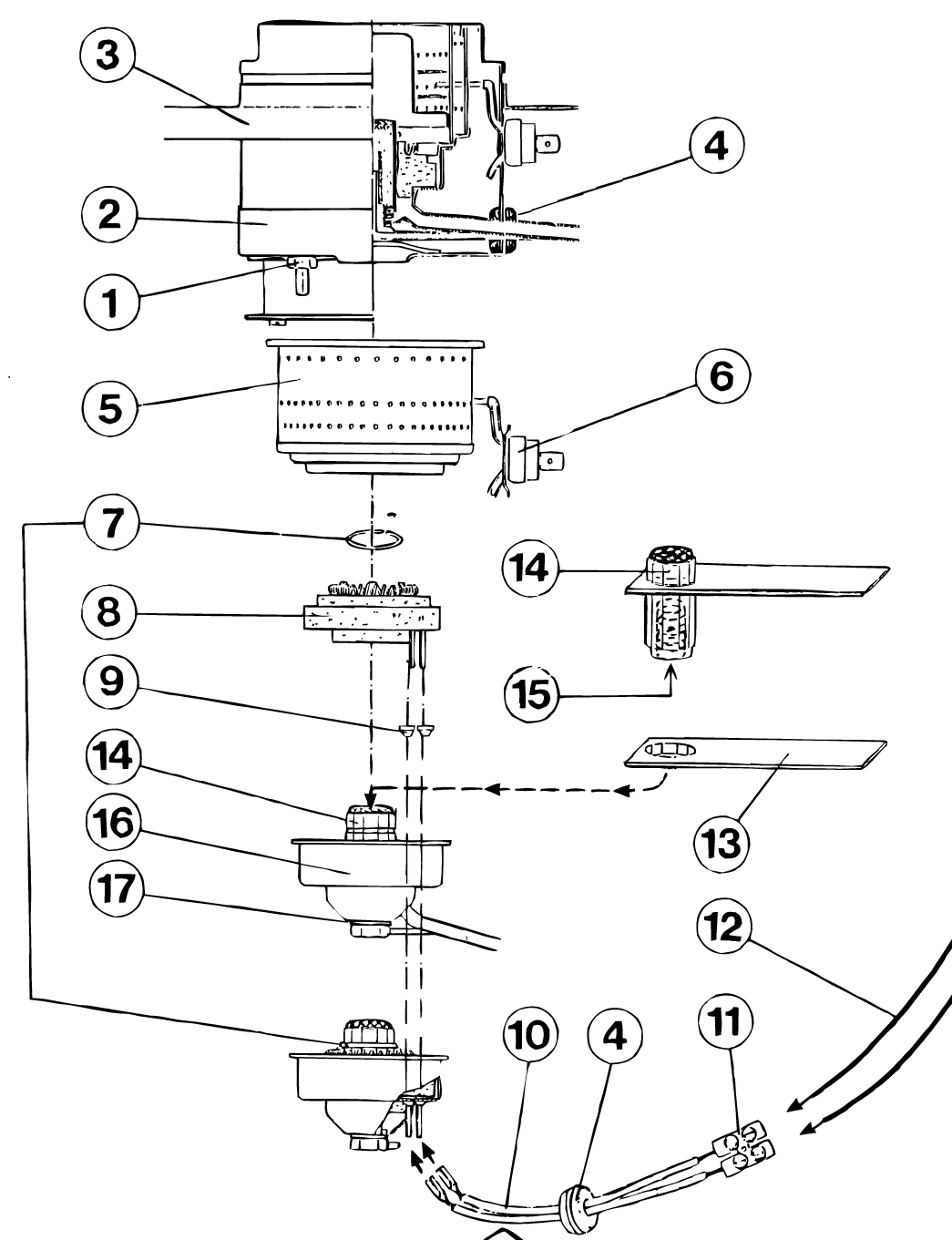 3
4
2
1
5
6
7
14
8
15
9
14
16
13
17
12
10
4
11