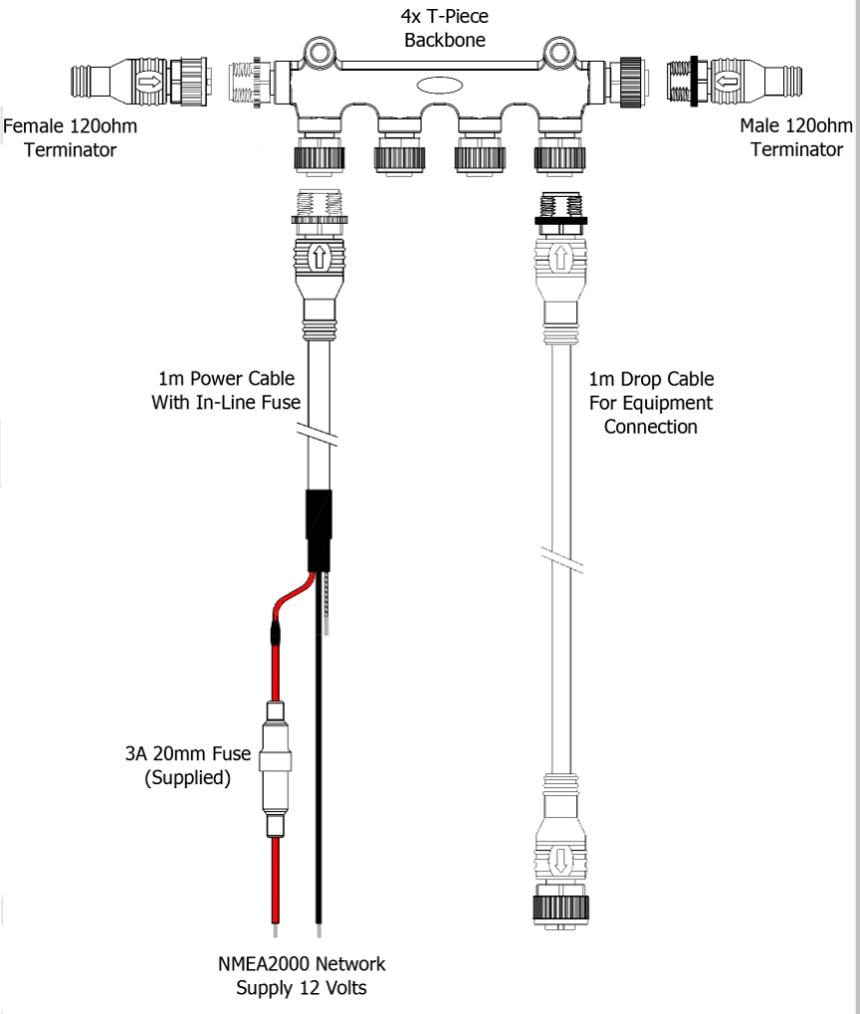 4x T-Piece
Backbone

Female 120ohm
Terminator

Male 120ohm
Terminator

1m Power Cable
With In-Line Fuse

1m Drop Cable
For Equipment
Connection

3A 20mm Fuse
(Supplied)

NMEA2000 Network
Supply 12 Volts